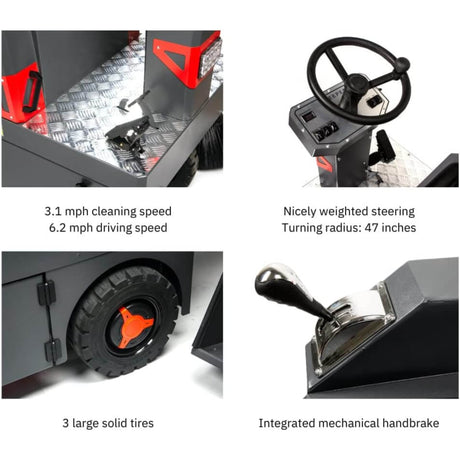 3.1 mph cleaning speed
6.2 mph driving speed

Nicely weighted steering
Turning radius: 47 inches

3 large solid tires

Integrated mechanical handbrake